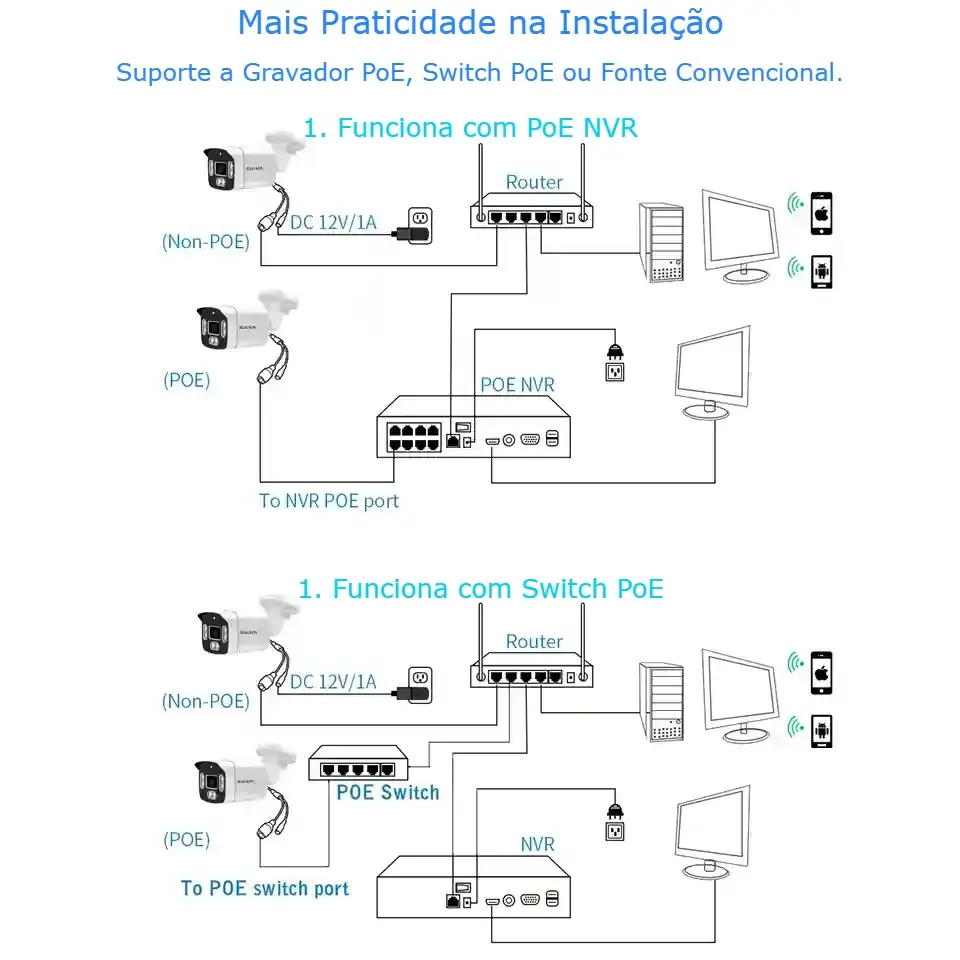 Mais Praticidade na Instalação

Suporte a Gravador PoE, Switch PoE ou Fonte Convencional.

1. Funciona com PoE NVR

Router

DC 12V/1A

(Non-POE)

(POE)

POE NVR

To NVR POE port

1. Funciona com Switch PoE

Router

DC 12V/1A

(Non-POE)

POE Switch

(POE)

NVR

To POE switch port